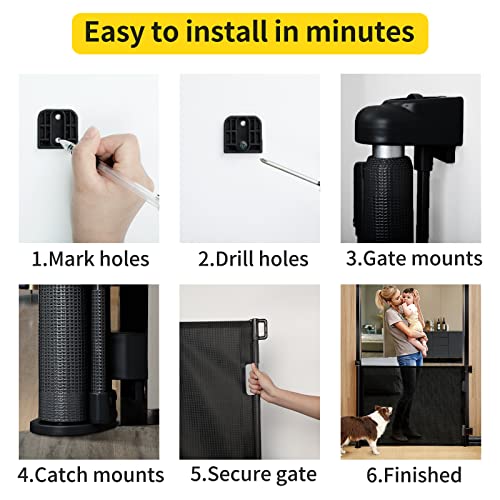 Easy to install in minutes

1.Mark holes

2.Drill holes

3.Gate mounts

4.Catch mounts

5.Secure gate

6.Finished