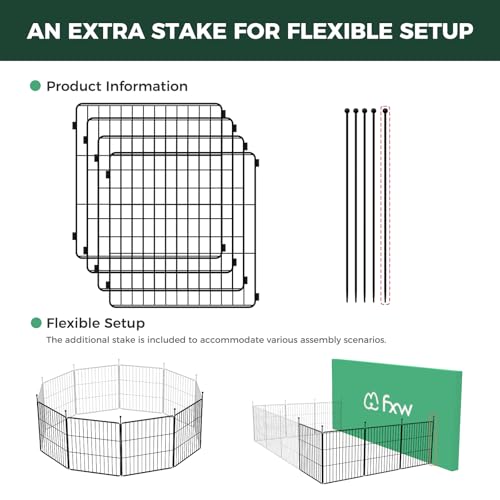 AN EXTRA STAKE FOR FLEXIBLE SETUP

Product Information

Flexible Setup

The additional stake is included to accommodate various assembly scenarios.

fxw